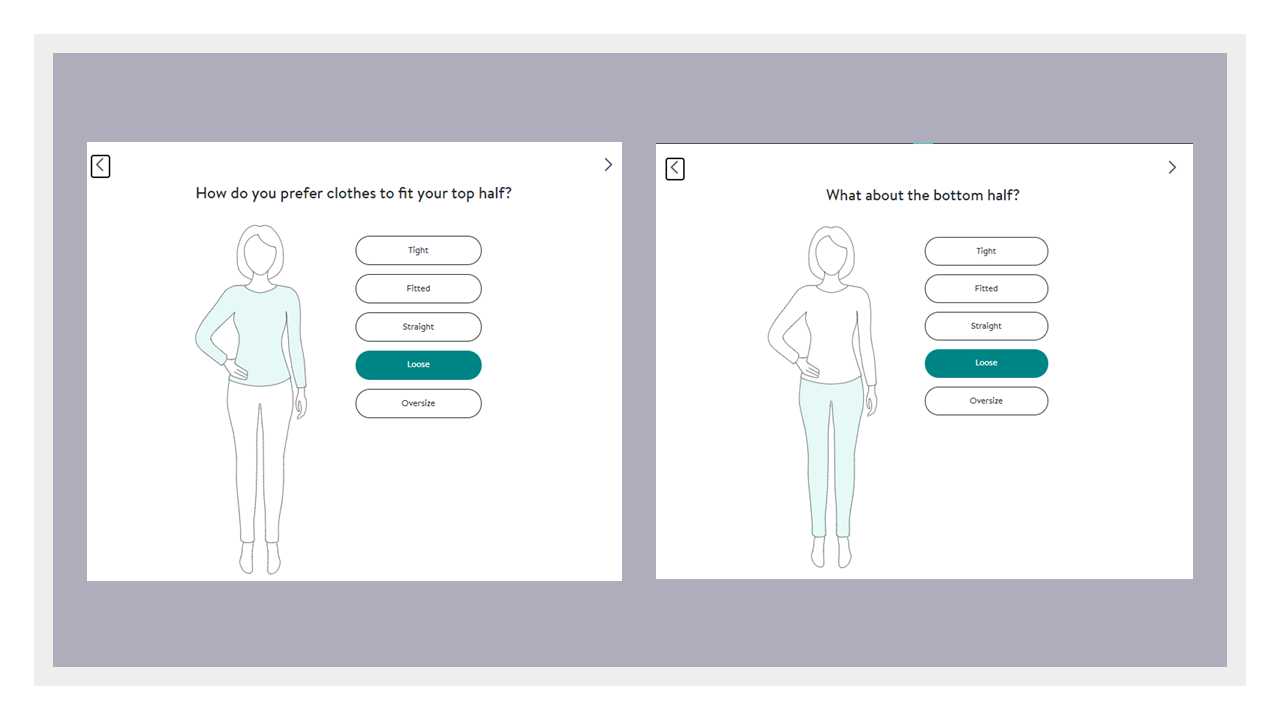 How do you prefer clothes to fit your top half?

Tight

Fitted

Straight

Loose

Oversize

What about the bottom half?

Tight

Fitted

Straight

Loose

Oversize